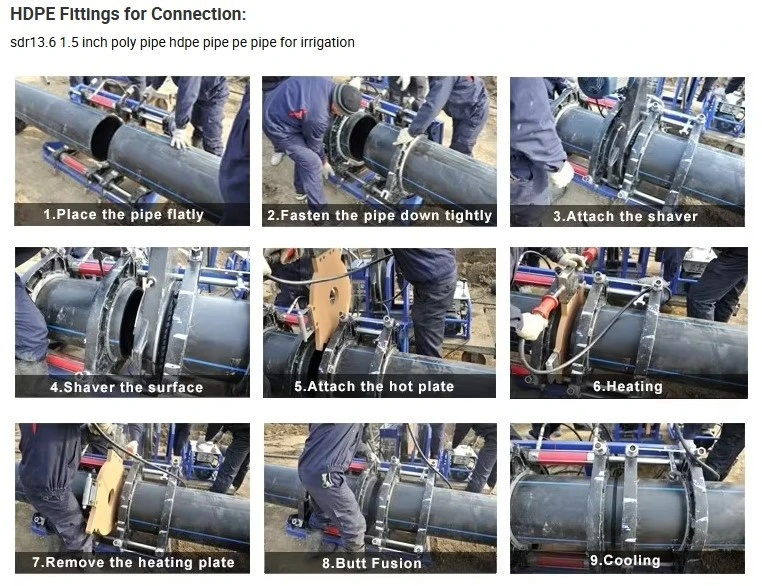 HDPE Fittings for Connection:

sdr13.6 1.5 inch poly pipe hdpe pipe pe pipe for irrigation

1.Place the pipe flatly

2.Fasten the pipe down tightly

3.Attach the shaver

4.Shaver the surface

5.Attach the hot plate

6.Heating

7.Remove the heating plate

8.Butt Fusion

9.Cooling